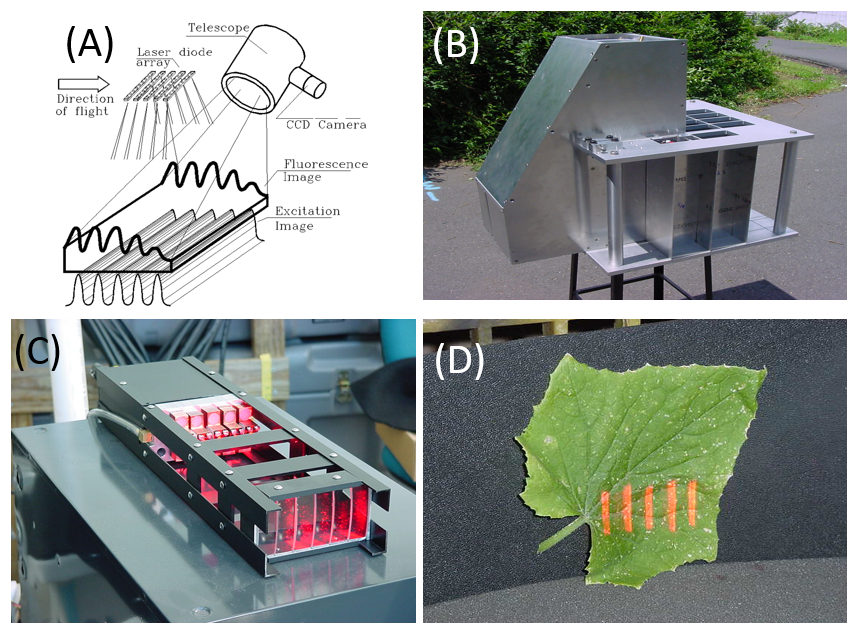 (A)

Telescope

Laser diode array

Direction of flight

CCD Camera

Fluorescence Image

Excitation Image

(B)

(C)

(D)